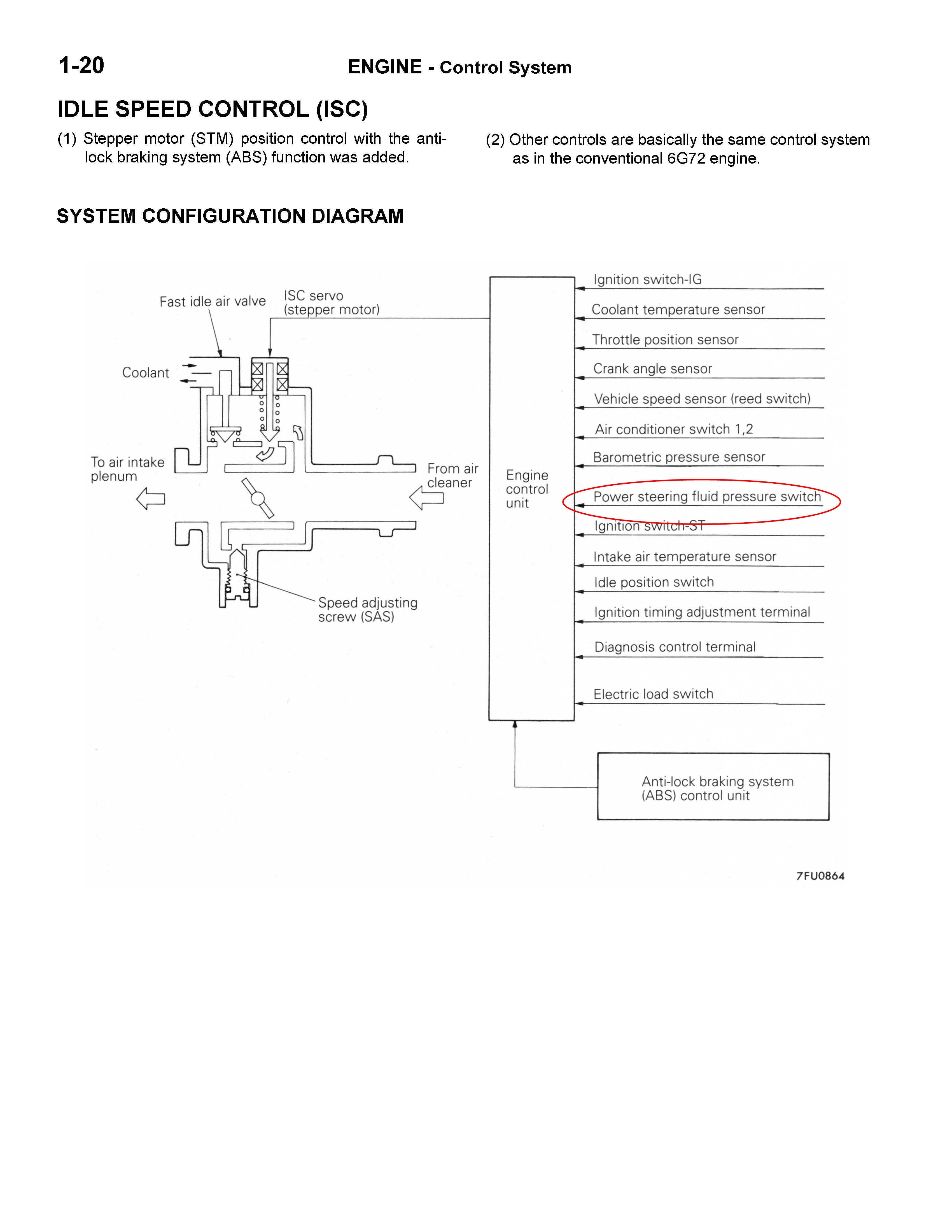 1-20 ENGINE - Control System

IDLE SPEED CONTROL (ISC)

(1) Stepper motor (STM) position control with the anti-lock braking system (ABS) function was added.

(2) Other controls are basically the same control system as in the conventional 6G72 engine.

SYSTEM CONFIGURATION DIAGRAM

Fast idle air valve
ISC servo (stepper motor)
Coolant
To air intake plenum
From air cleaner
Speed adjusting screw (SAS)
Engine control unit
Ignition switch-IG
Coolant temperature sensor
Throttle position sensor
Crank angle sensor
Vehicle speed sensor (reed switch)
Air conditioner switch 1,2
Barometric pressure sensor
Power steering fluid pressure switch
Ignition switch-ST
Intake air temperature sensor
Idle position switch
Ignition timing adjustment terminal
Diagnosis control terminal
Electric load switch
Anti-lock braking system (ABS) control unit

7FU0864