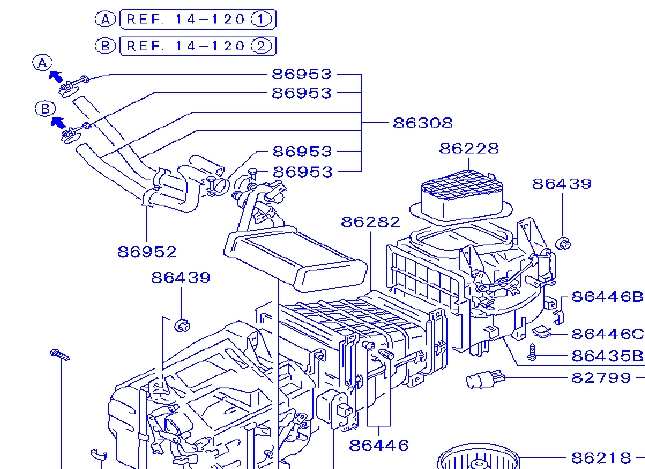 A REF. 14-120 1

B REF. 14-120 2

A

B

86953

86953

86308

86953

86953

86228

86439

86282

86952

86439

86446B

86446C

86435B

82799

86446

86218