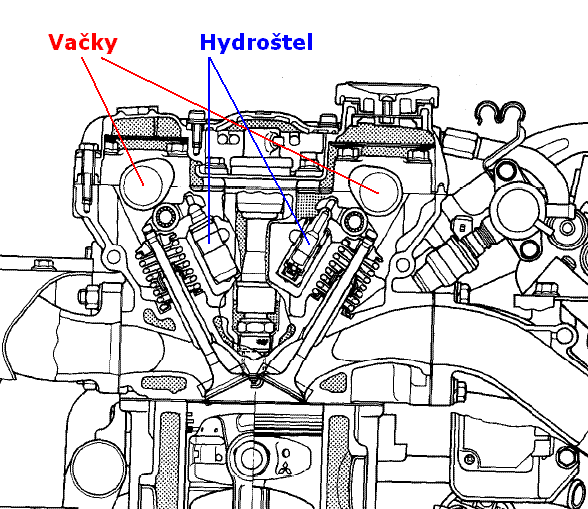 Vačky
Hydroštel
b