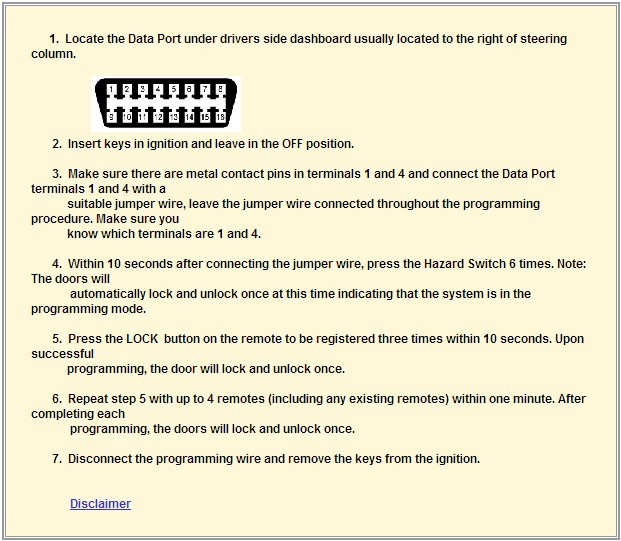 1. Locate the Data Port under drivers side dashboard usually located to the right of steering column.

1 2 3 4 5 6 7 8
9 10 11 12 13 14 15 16

2. Insert keys in ignition and leave in the OFF position.

3. Make sure there are metal contact pins in terminals 1 and 4 and connect the Data Port terminals 1 and 4 with a suitable jumper wire, leave the jumper wire connected throughout the programming procedure. Make sure you know which terminals are 1 and 4.

4. Within 10 seconds after connecting the jumper wire, press the Hazard Switch 6 times. Note: The doors will automatically lock and unlock once at this time indicating that the system is in the programming mode.

5. Press the LOCK button on the remote to be registered three times within 10 seconds. Upon successful programming, the door will lock and unlock once.

6. Repeat step 5 with up to 4 remotes (including any existing remotes) within one minute. After completing each programming, the doors will lock and unlock once.

7. Disconnect the programming wire and remove the keys from the ignition.

Disclaimer